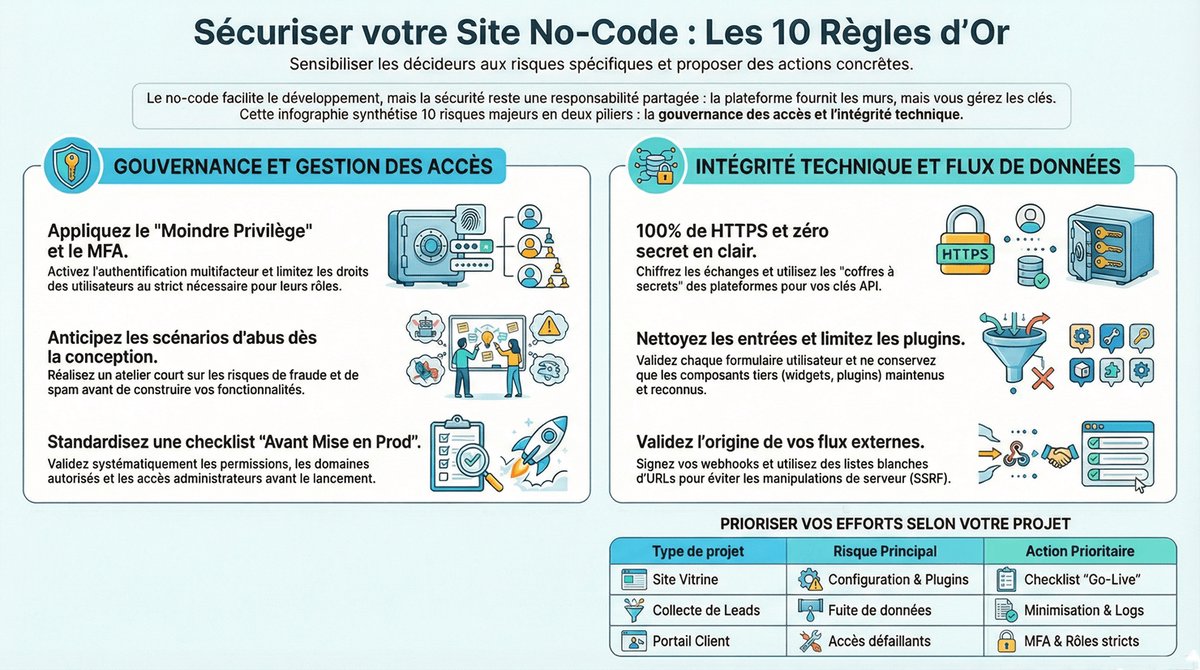 Sécuriser votre Site No-Code : Les 10 Règles d'Or

Sensibiliser les décideurs aux risques spécifiques et proposer des actions concrètes.

Le no-code facilite le développement, mais la sécurité reste une responsabilité partagée : la plateforme fournit les murs, mais vous gérez les clés. Cette infographie synthétise 10 risques majeurs en deux piliers : la gouvernance des accès et l'intégrité technique.

GOUVERNANCE ET GESTION DES ACCÈS

Appliquez le "Moindre Privilège" et le MFA.
Activez l'authentification multifacteur et limitez les droits des utilisateurs au strict nécessaire pour leurs rôles.

Anticipez les scénarios d'abus dès la conception.
Réalisez un atelier court sur les risques de fraude et de spam avant de construire vos fonctionnalités.

Standardisez une checklist "Avant Mise en Prod".
Validez systématiquement les permissions, les domaines autorisés et les accès administrateurs avant le lancement.

INTÉGRITÉ TECHNIQUE ET FLUX DE DONNÉES

100% de HTTPS et zéro secret en clair.
Chiffrez les échanges et utilisez les "coffres à secrets" des plateformes pour vos clés API.

HTTPS

Nettoyez les entrées et limitez les plugins.
Validez chaque formulaire utilisateur et ne conservez que les composants tiers (widgets, plugins) maintenus et reconnus.

Validez l'origine de vos flux externes.
Signez vos webhooks et utilisez des listes blanches d'URLs pour éviter les manipulations de serveur (SSRF).

PRIORISER VOS EFFORTS SELON VOTRE PROJET

| Type de projet | Risque Principal | Action Prioritaire |
|---|---|---|
| Site Vitrine | Configuration & Plugins | Checklist "Go-Live" |
| Collecte de Leads | Fuite de données | Minimisation & Logs |
| Portail Client | Accès défaillants | MFA & Rôles stricts |